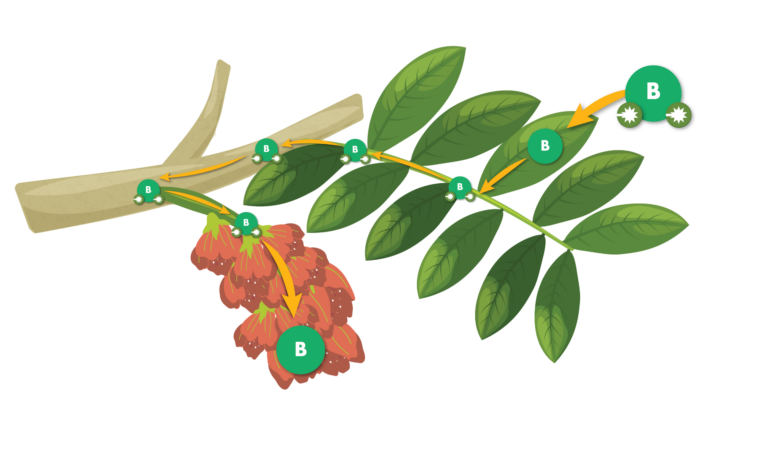 B
B
B
B
B
B
B
B